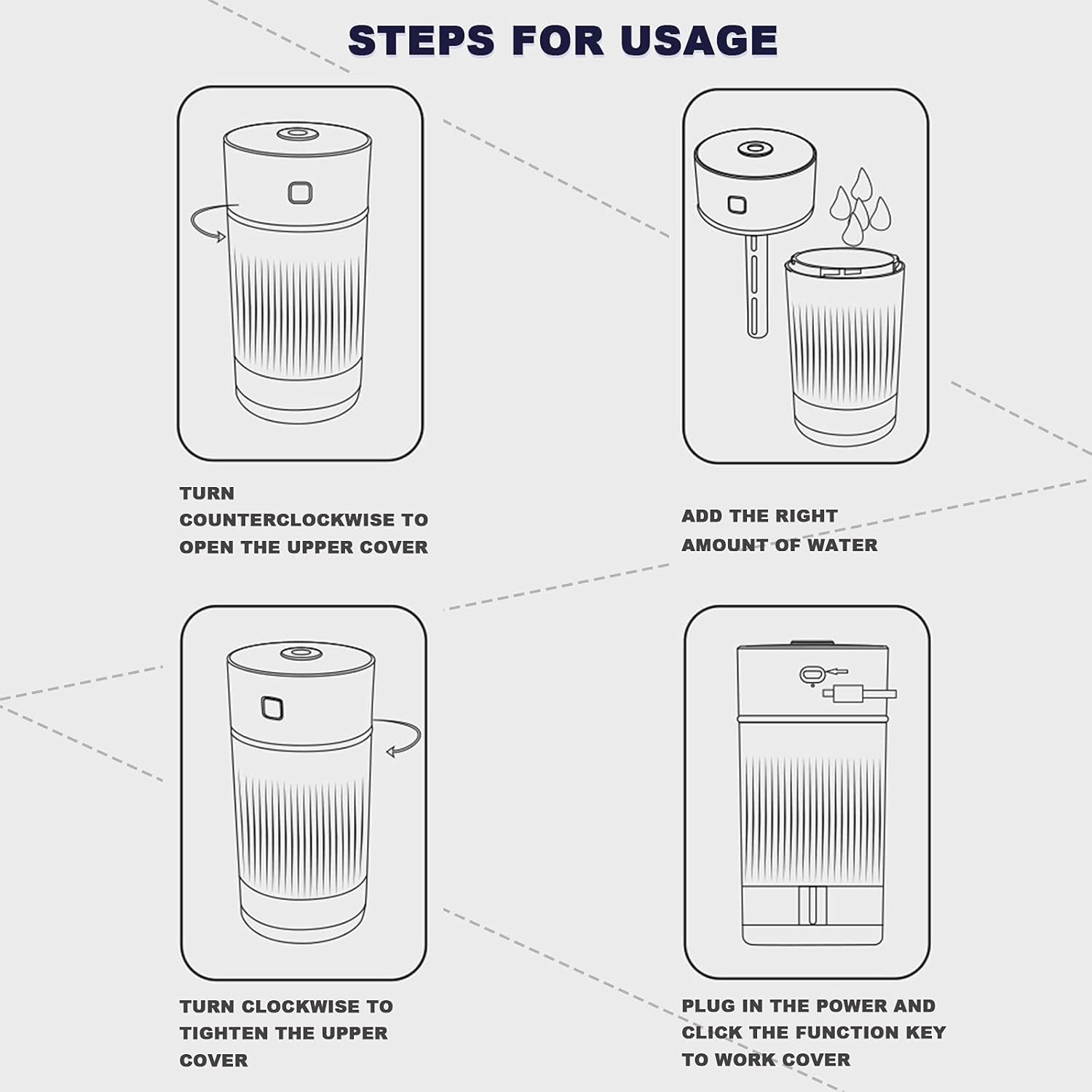 STEPS FOR USAGE

TURN COUNTERCLOCKWISE TO OPEN THE UPPER COVER

ADD THE RIGHT AMOUNT OF WATER

TURN CLOCKWISE TO TIGHTEN THE UPPER COVER

PLUG IN THE POWER AND CLICK THE FUNCTION KEY TO WORK COVER