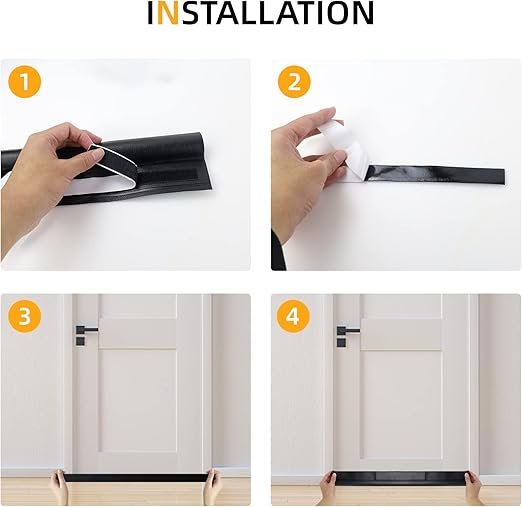 INSTALLATION

1

2

3

4